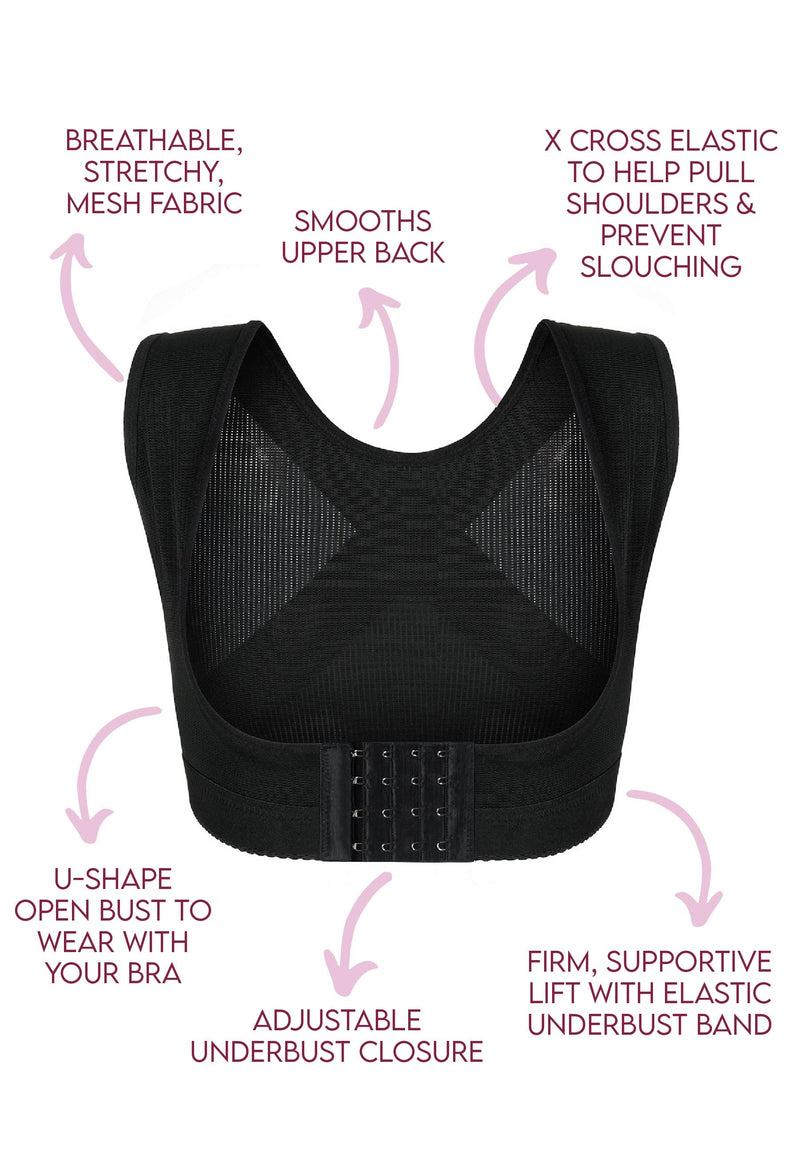 BREATHABLE, STRETCHY, MESH FABRIC

SMOOTHS UPPER BACK

X CROSS ELASTIC TO HELP PULL SHOULDERS & PREVENT SLOUCHING

U-SHAPE OPEN BUST TO WEAR WITH YOUR BRA

ADJUSTABLE UNDERBUST CLOSURE

FIRM, SUPPORTIVE LIFT WITH ELASTIC UNDERBUST BAND